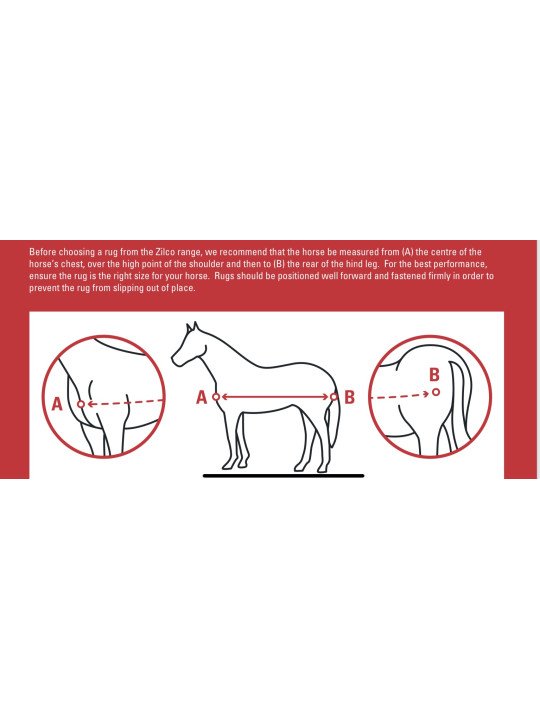 Before choosing a rug from the Zilco range, we recommend that the horse be measured from (A) the centre of the horse's chest, over the high point of the shoulder and then to (B) the rear of the hind leg. For the best performance, ensure the rug is the right size for your horse. Rugs should be positioned well forward and fastened firmly in order to prevent the rug from slipping out of place.

A

A

B

B